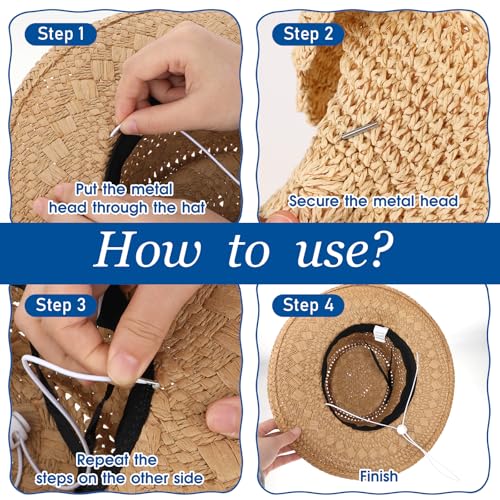 Step 1

Put the metal head through the hat

Step 2

Secure the metal head

How to use?

Step 3

Repeat the steps on the other side

Step 4

Finish