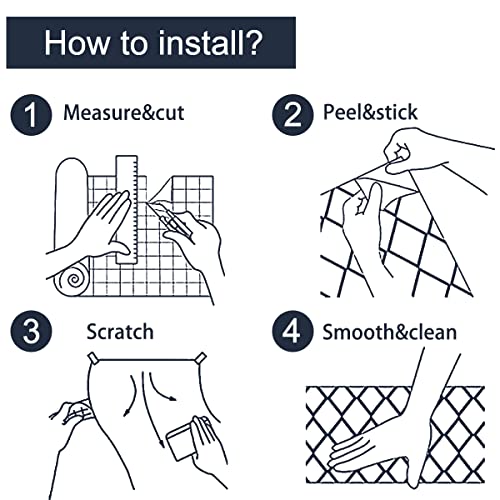 How to install?

1 Measure&cut

2 Peel&stick

3 Scratch

4 Smooth&clean