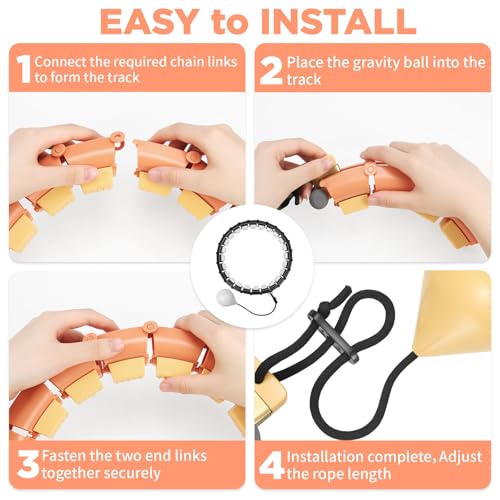 EASY to INSTALL

1 Connect the required chain links to form the track

2 Place the gravity ball into the track

3 Fasten the two end links together securely

4 Installation complete, Adjust the rope length