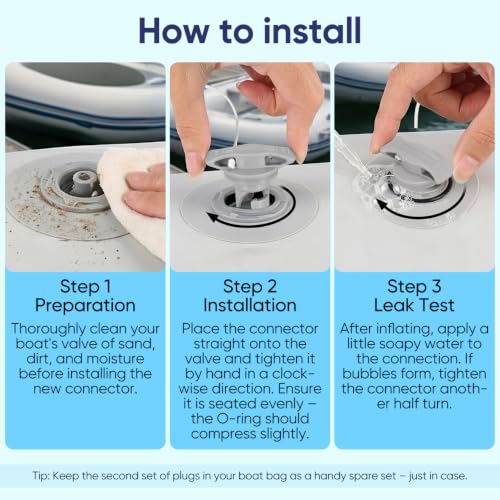 How to install

Step 1
Preparation

Thoroughly clean your boat's valve of sand, dirt, and moisture before installing the new connector.

Step 2
Installation

Place the connector straight onto the valve and tighten it by hand in a clockwise direction. Ensure it is seated evenly – the O-ring should compress slightly.

Step 3
Leak Test

After inflating, apply a little soapy water to the connection. If bubbles form, tighten the connector another half turn.

Tip: Keep the second set of plugs in your boat bag as a handy spare set – just in case.