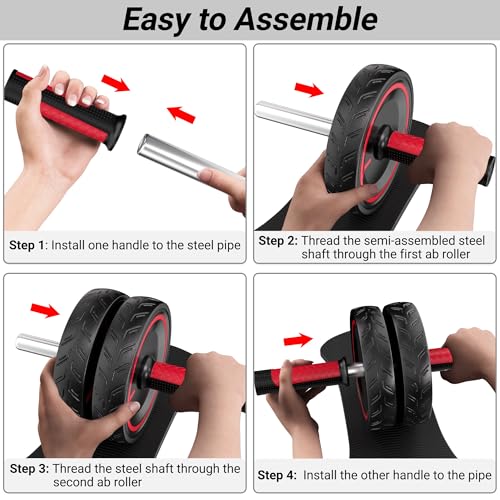 Easy to Assemble

Step 1: Install one handle to the steel pipe

Step 2: Thread the semi-assembled steel shaft through the first ab roller

Step 3: Thread the steel shaft through the second ab roller

Step 4: Install the other handle to the pipe