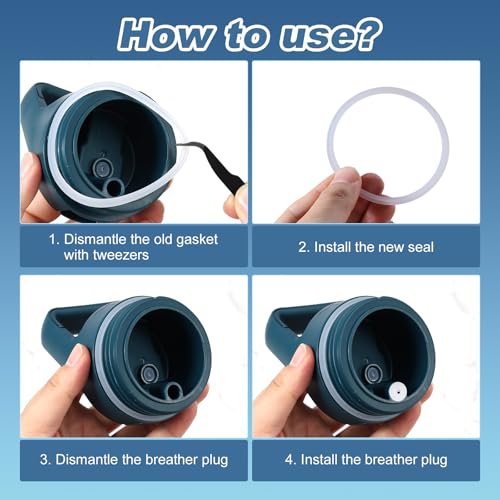 How to use?

1. Dismantle the old gasket with tweezers

2. Install the new seal

3. Dismantle the breather plug

4. Install the breather plug