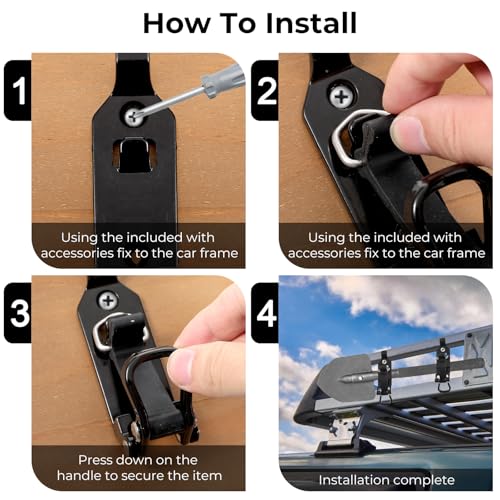 How To Install

1

Using the included with accessories fix to the car frame

2

Using the included with accessories fix to the car frame

3

Press down on the handle to secure the item

4

Installation complete