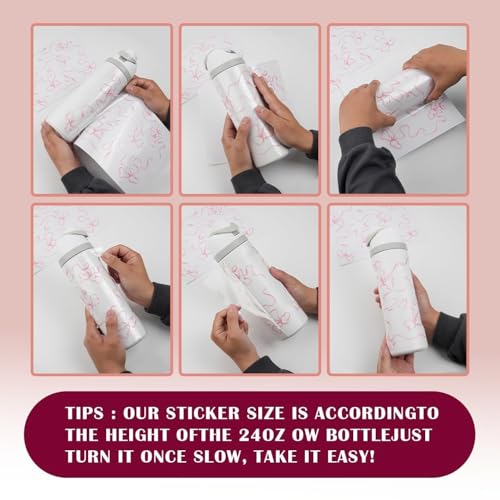 TIPS : OUR STICKER SIZE IS ACCORDINGTO THE HEIGHT OFTHE 24OZ OW BOTTLEJUST TURN IT ONCE SLOW, TAKE IT EASY!