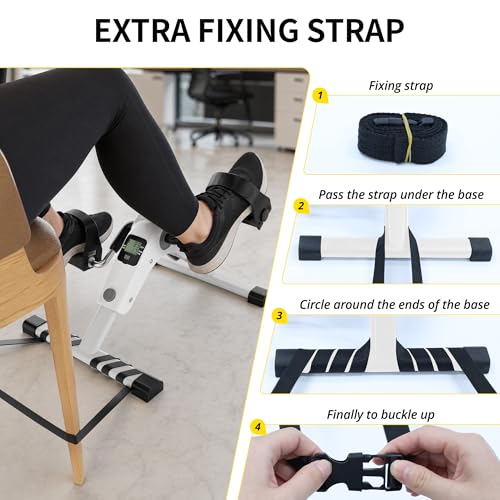 EXTRA FIXING STRAP

1
Fixing strap

2
Pass the strap under the base

3
Circle around the ends of the base

4
Finally to buckle up