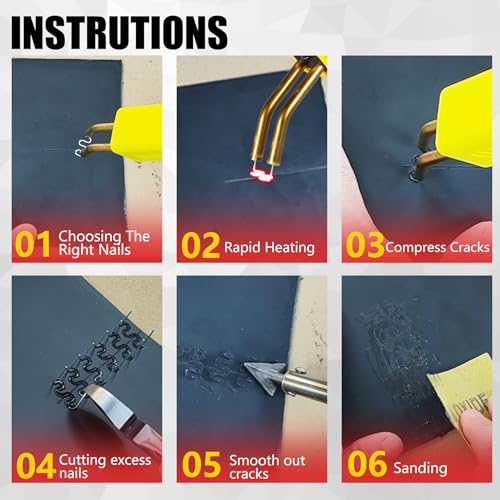 INSTRUTIONS

01 Choosing The Right Nails

02 Rapid Heating

03 Compress Cracks

04 Cutting excess nails

05 Smooth out cracks

06 Sanding

OXIDE