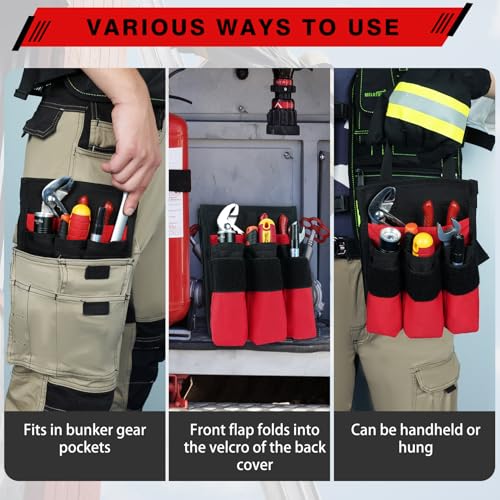 VARIOUS WAYS TO USE

Fits in bunker gear pockets

Front flap folds into the velcro of the back cover

Can be handheld or hung