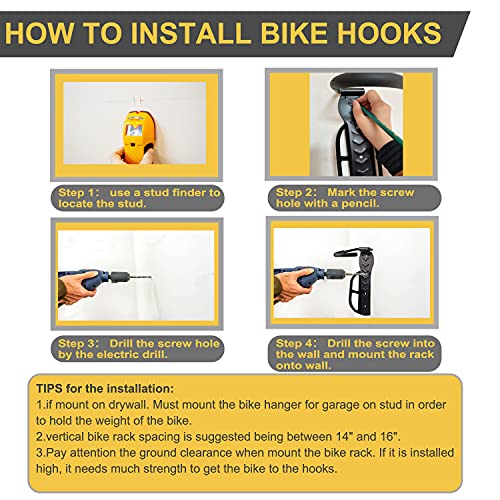 HOW TO INSTALL BIKE HOOKS

Step 1: use a stud finder to locate the stud.

Step 2: Mark the screw hole with a pencil.

Step 3: Drill the screw hole by the electric drill.

Step 4: Drill the screw into the wall and mount the rack onto wall.

TIPS for the installation:
1.if mount on drywall. Must mount the bike hanger for garage on stud in order to hold the weight of the bike.
2.vertical bike rack spacing is suggested being between 14" and 16".
3.Pay attention the ground clearance when mount the bike rack. If it is installed high, it needs much strength to get the bike to the hooks.