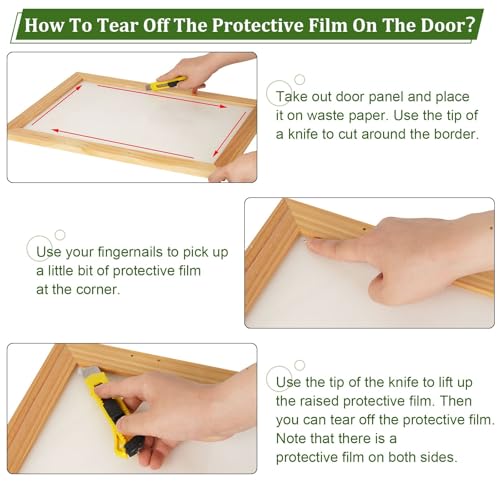 How To Tear Off The Protective Film On The Door?

Take out door panel and place it on waste paper. Use the tip of a knife to cut around the border.

Use your fingernails to pick up a little bit of protective film at the corner.

Use the tip of the knife to lift up the raised protective film. Then you can tear off the protective film. Note that there is a protective film on both sides.