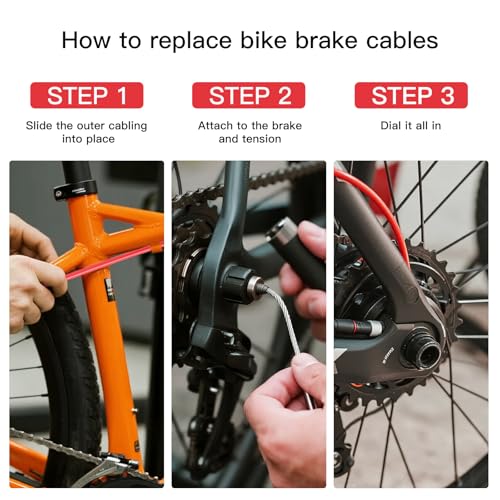 How to replace bike brake cables

STEP 1

Slide the outer cabling into place

STEP 2

Attach to the brake and tension

STEP 3

Dial it all in