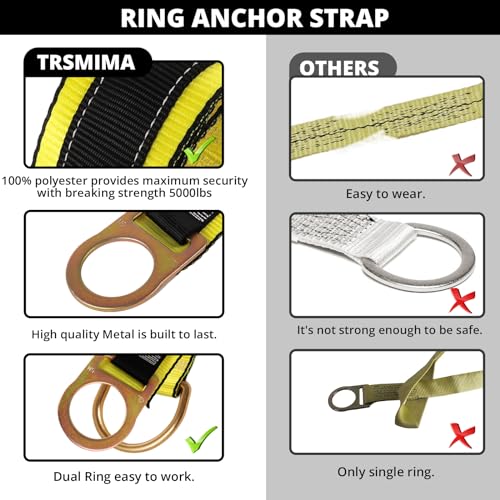 RING ANCHOR STRAP

TRSMIMA

100% polyester provides maximum security with breaking strength 5000lbs

High quality Metal is built to last.

Dual Ring easy to work.

OTHERS

Easy to wear.

It's not strong enough to be safe.

Only single ring.