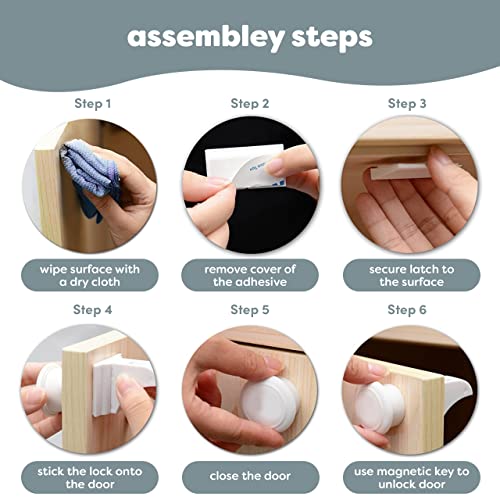 assembley steps

Step 1

wipe surface with a dry cloth

Step 2

remove cover of the adhesive

Step 3

secure latch to the surface

Step 4

stick the lock onto the door

Step 5

close the door

Step 6

use magnetic key to unlock door