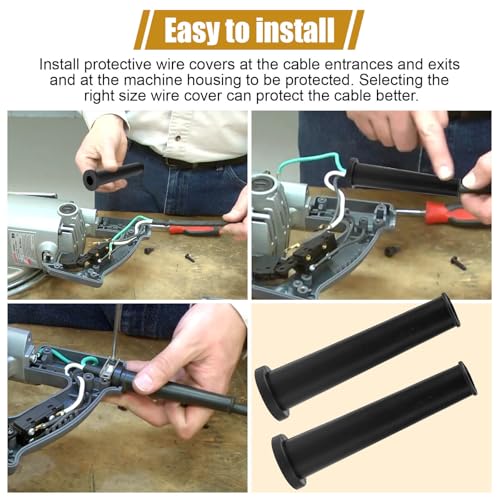 Easy to install

Install protective wire covers at the cable entrances and exits and at the machine housing to be protected. Selecting the right size wire cover can protect the cable better.