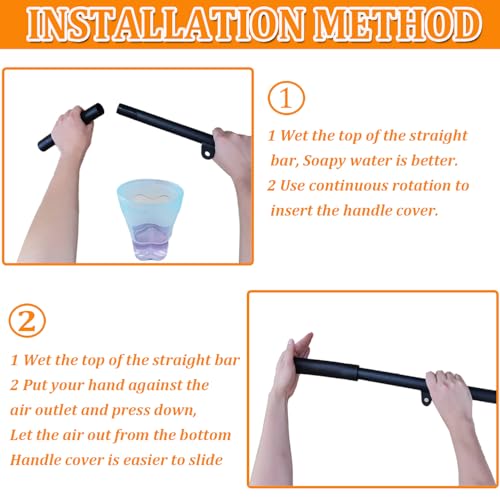 INSTALLATION METHOD

①

1 Wet the top of the straight bar, Soapy water is better.
2 Use continuous rotation to insert the handle cover.

②

1 Wet the top of the straight bar
2 Put your hand against the air outlet and press down,
Let the air out from the bottom
Handle cover is easier to slide