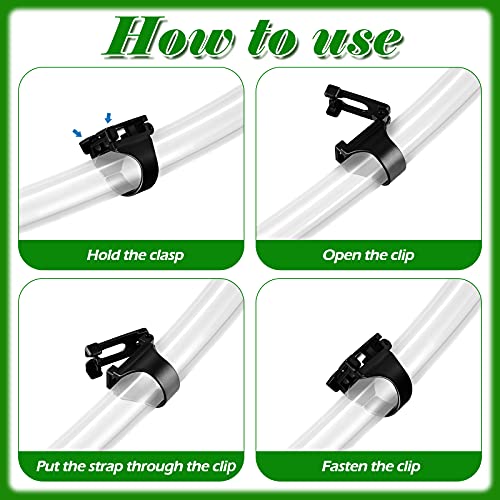 How to use

Hold the clasp

Open the clip

Put the strap through the clip

Fasten the clip