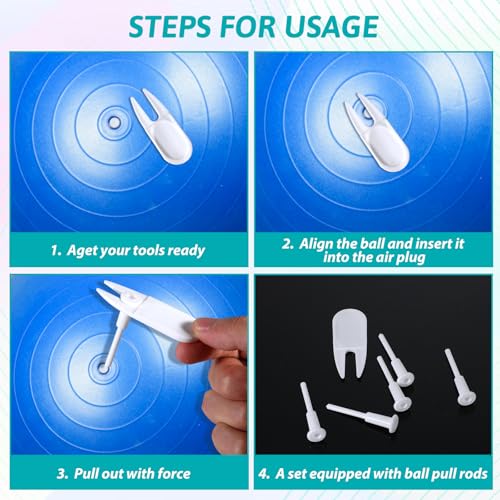 STEPS FOR USAGE

1. Aget your tools ready

2. Align the ball and insert it into the air plug

3. Pull out with force

4. A set equipped with ball pull rods