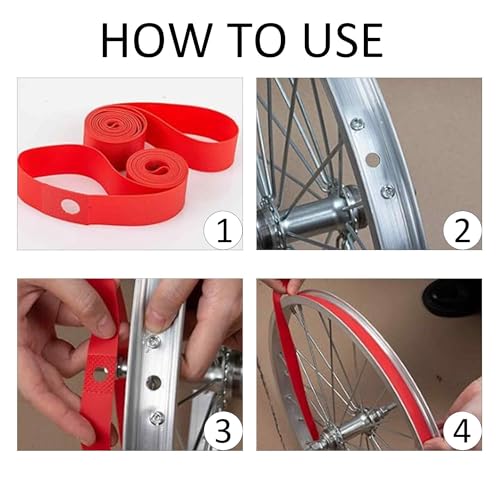 HOW TO USE

1

2

3

4