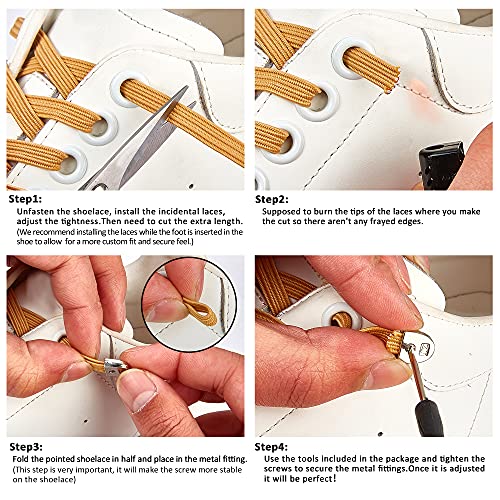 Step1:
Unfasten the shoelace, install the incidental laces, adjust the tightness.Then need to cut the extra length.
(We recommend installing the laces while the foot is inserted in the shoe to allow for a more custom fit and secure feel.)

Step2:
Supposed to burn the tips of the laces where you make the cut so there aren't any frayed edges.

Step3:
Fold the pointed shoelace in half and place in the metal fitting.
(This step is very important, it will make the screw more stable on the shoelace)

Step4:
Use the tools included in the package and tighten the screws to secure the metal fittings.Once it is adjusted it will be perfect!