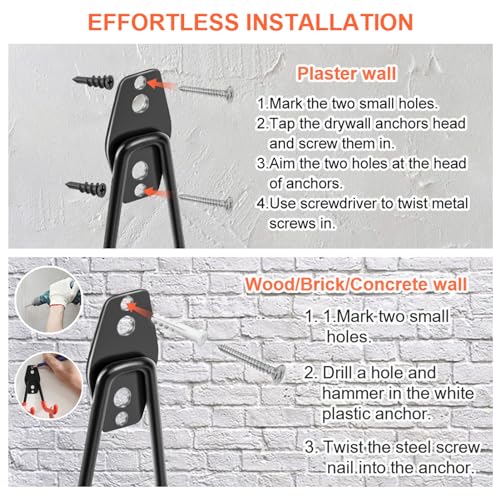 EFFORTLESS INSTALLATION

Plaster wall

1.Mark the two small holes.
2.Tap the drywall anchors head and screw them in.
3.Aim the two holes at the head of anchors.
4.Use screwdriver to twist metal screws in.

Wood/Brick/Concrete wall

1. 1.Mark two small holes.

2. Drill a hole and hammer in the white plastic anchor.

3. Twist the steel screw nail into the anchor.