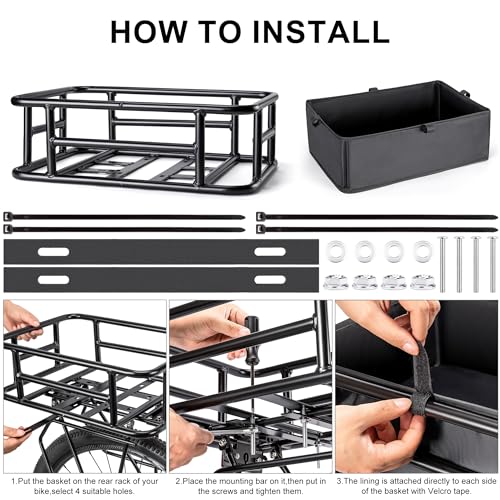 HOW TO INSTALL

1.Put the basket on the rear rack of your bike,select 4 suitable holes.

2.Place the mounting bar on it,then put in the screws and tighten them.

3.The lining is attached directly to each side of the basket with Velcro tape.