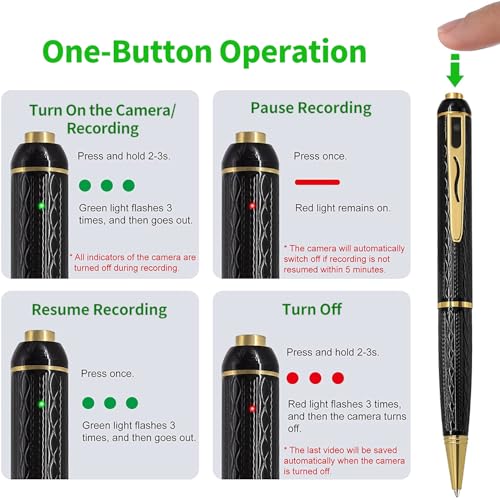 One-Button Operation

Turn On the Camera/ Recording

Press and hold 2-3s.

Green light flashes 3 times, and then goes out.

* All indicators of the camera are turned off during recording.

Pause Recording

Press once.

Red light remains on.

* The camera will automatically switch off if recording is not resumed within 5 minutes.

Resume Recording

Press once.

Green light flashes 3 times, and then goes out.

Turn Off

Press and hold 2-3s.

Red light flashes 3 times, and then the camera turns off.

* The last video will be saved automatically when the camera is turned off.