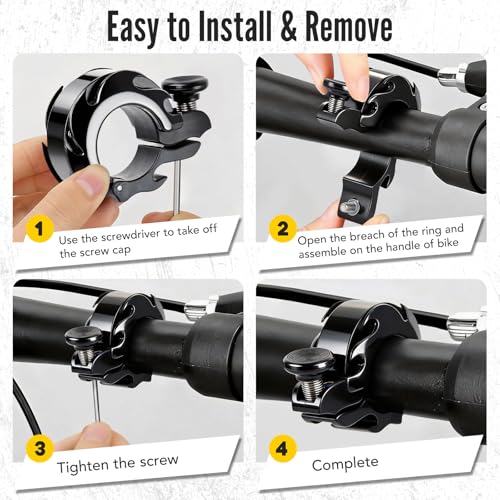 Easy to Install & Remove

1
Use the screwdriver to take off the screw cap

2
Open the breach of the ring and assemble on the handle of bike

3
Tighten the screw

4
Complete