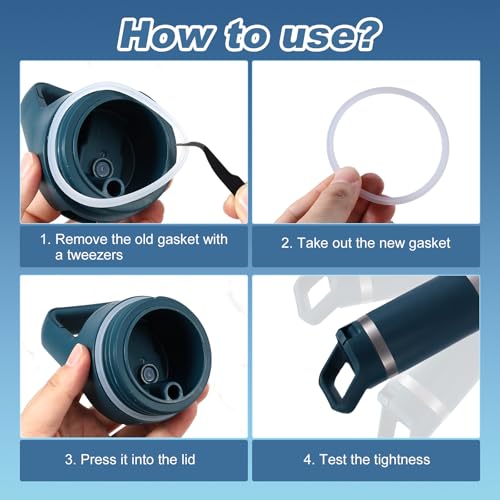 How to use?

1. Remove the old gasket with a tweezers

2. Take out the new gasket

3. Press it into the lid

4. Test the tightness