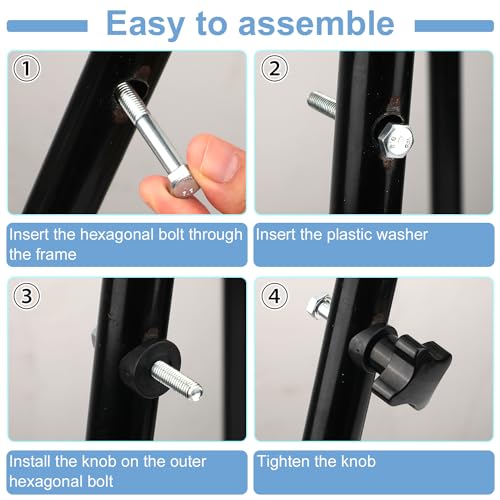 Easy to assemble

①

Insert the hexagonal bolt through the frame

②

Insert the plastic washer

③

Install the knob on the outer hexagonal bolt

④

Tighten the knob