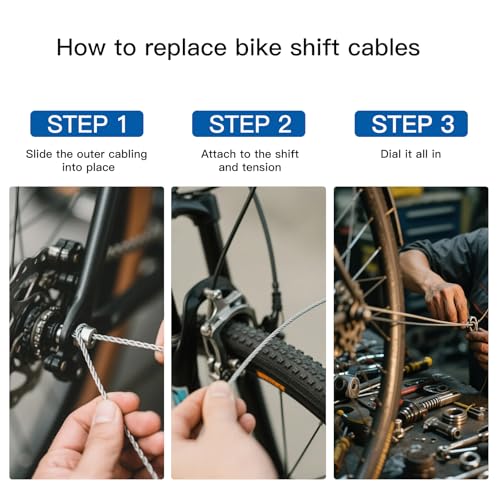 How to replace bike shift cables

STEP 1

Slide the outer cabling into place

STEP 2

Attach to the shift and tension

STEP 3

Dial it all in