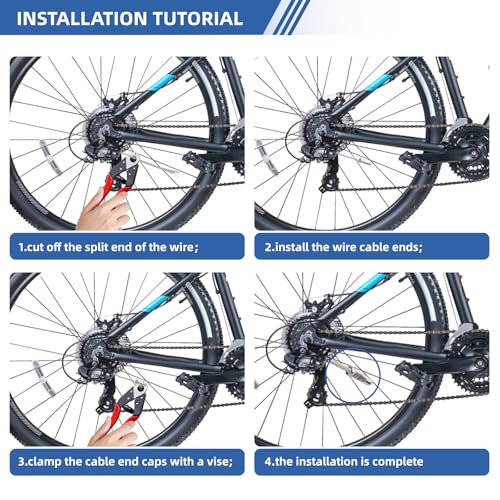 INSTALLATION TUTORIAL

1.cut off the split end of the wire;

2.install the wire cable ends;

3.clamp the cable end caps with a vise;

4.the installation is complete