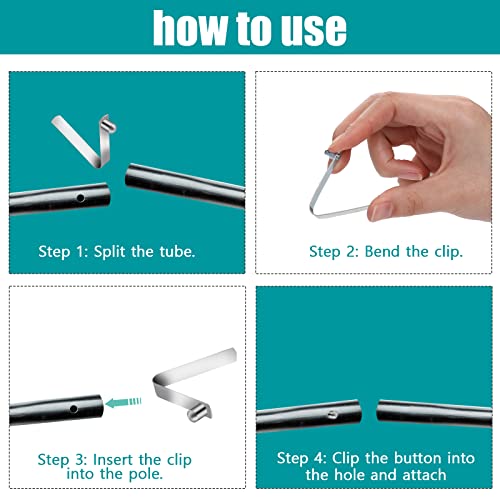 how to use

Step 1: Split the tube.

Step 2: Bend the clip.

Step 3: Insert the clip into the pole.

Step 4: Clip the button into the hole and attach