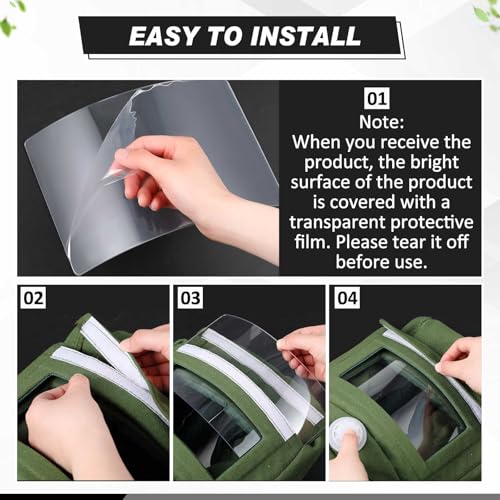 EASY TO INSTALL

01
Note:
When you receive the product, the bright surface of the product is covered with a transparent protective film. Please tear it off before use.

02

03

04