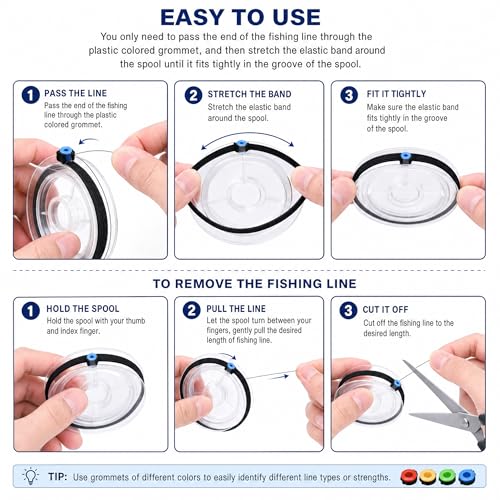 EASY TO USE

You only need to pass the end of the fishing line through the plastic colored grommet, and then stretch the elastic band around the spool until it fits tightly in the groove of the spool.

1 PASS THE LINE
Pass the end of the fishing line through the plastic colored grommet.

2 STRETCH THE BAND
Stretch the elastic band around the spool.

3 FIT IT TIGHTLY
Make sure the elastic band fits tightly in the groove of the spool.

TO REMOVE THE FISHING LINE

1 HOLD THE SPOOL
Hold the spool with your thumb and index finger.

2 PULL THE LINE
Let the spool turn between your fingers, gently pull the desired length of fishing line.

3 CUT IT OFF
Cut off the fishing line to the desired length.

TIP: Use grommets of different colors to easily identify different line types or strengths.