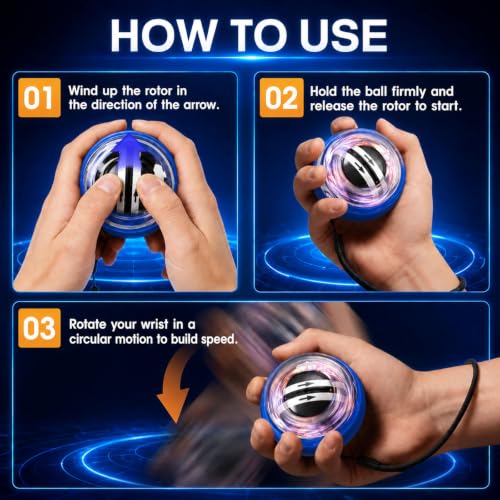 HOW TO USE

01 Wind up the rotor in the direction of the arrow.

02 Hold the ball firmly and release the rotor to start.

03 Rotate your wrist in a circular motion to build speed.