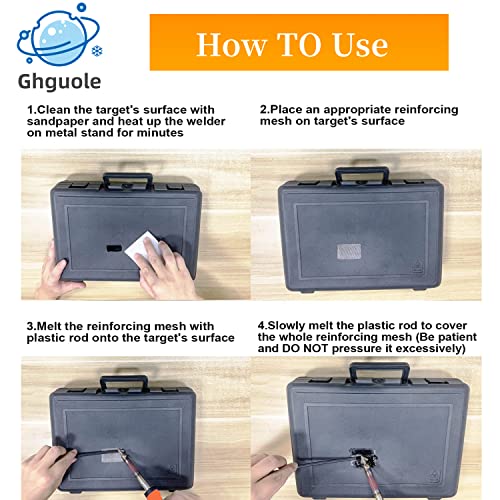 Ghguole

How TO Use

1.Clean the target's surface with sandpaper and heat up the welder on metal stand for minutes

2.Place an appropriate reinforcing mesh on target's surface

3.Melt the reinforcing mesh with plastic rod onto the target's surface

4.Slowly melt the plastic rod to cover the whole reinforcing mesh (Be patient and DO NOT pressure it excessively)