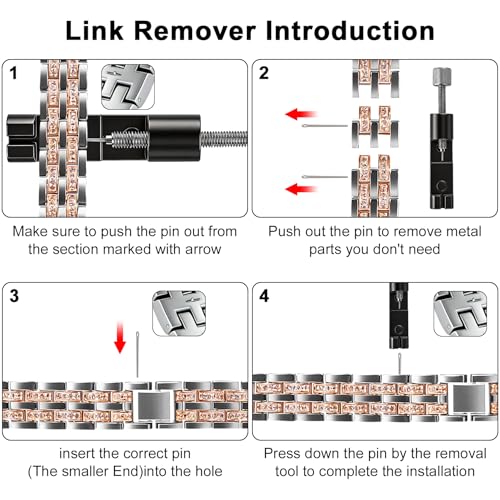 Link Remover Introduction

1

Make sure to push the pin out from the section marked with arrow

2

Push out the pin to remove metal parts you don't need

3

insert the correct pin (The smaller End)into the hole

4

Press down the pin by the removal tool to complete the installation