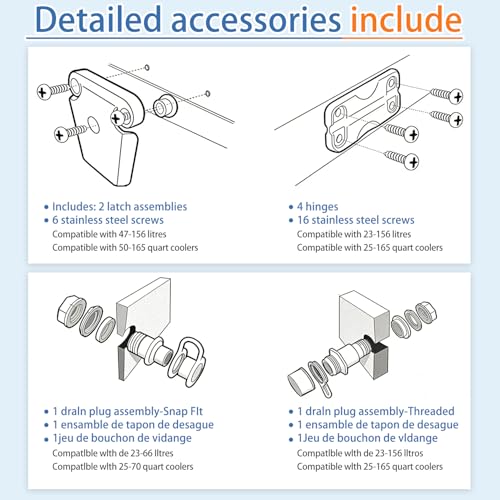 Detailed accessories include

• Includes: 2 latch assemblies
• 6 stainless steel screws
Compatible with 47-156 litres
Compatible with 50-165 quart coolers

• 4 hinges
• 16 stainless steel screws
Compatible with 23-156 litres
Compatible with 25-165 quart coolers

• 1 draln plug assembly-Snap FIt
• 1 ensamble de tapon de desague
• 1jeu de bouchon de vidange
Compatlble wlth de 23-66 lltres
Compatlble wlth 25-70 quart coolers

• 1 draln plug assembly-Threaded
• 1 ensamble de tapon de desague
• 1Jeu de bouchon de vldange
Compatlble wlth de 23-156 lltros
Compatlble wlth 25-165 quart coolers