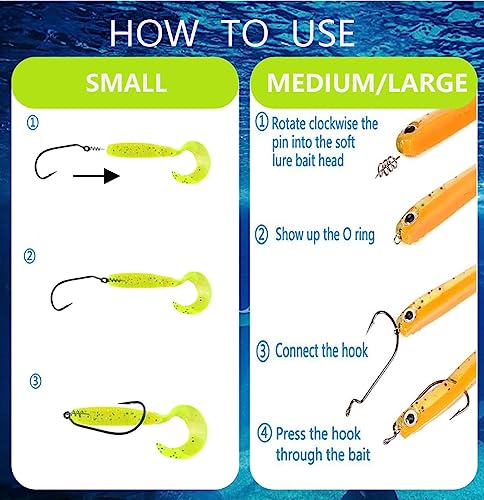 HOW TO USE

SMALL

①

②

③

MEDIUM/LARGE

① Rotate clockwise the pin into the soft lure bait head

② Show up the O ring

③ Connect the hook

④ Press the hook through the bait