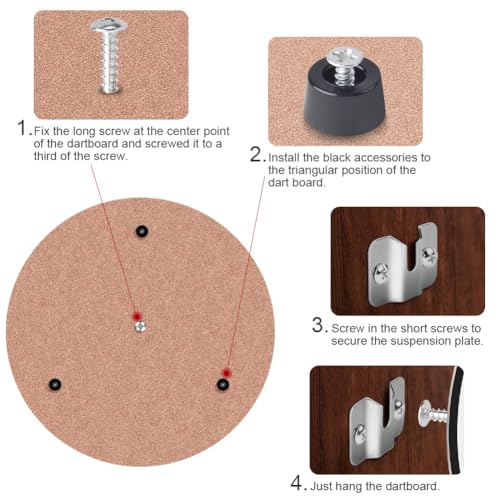 1. Fix the long screw at the center point of the dartboard and screwed it to a third of the screw.

2. Install the black accessories to the triangular position of the dart board.

3. Screw in the short screws to secure the suspension plate.

4. Just hang the dartboard.