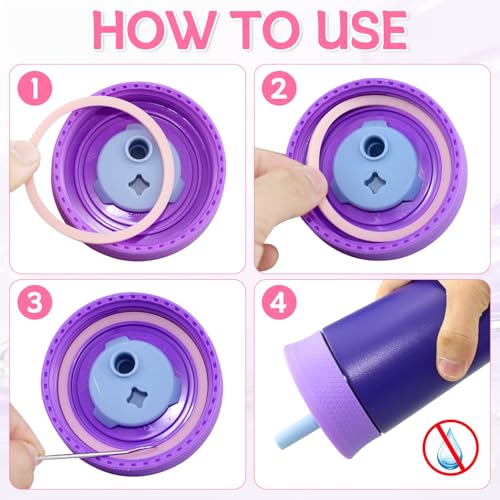 HOW TO USE

1

2

3

4