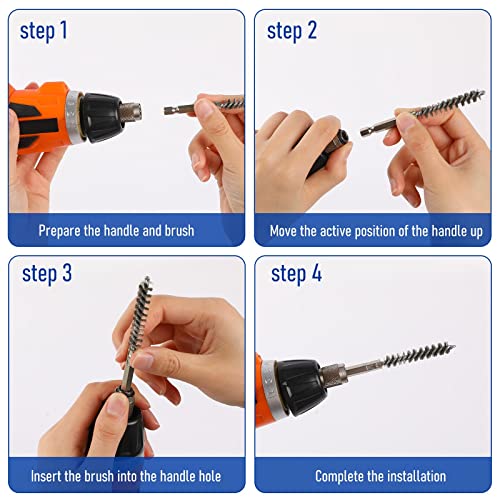 step 1

Prepare the handle and brush

step 2

Move the active position of the handle up

step 3

Insert the brush into the handle hole

step 4

Complete the installation