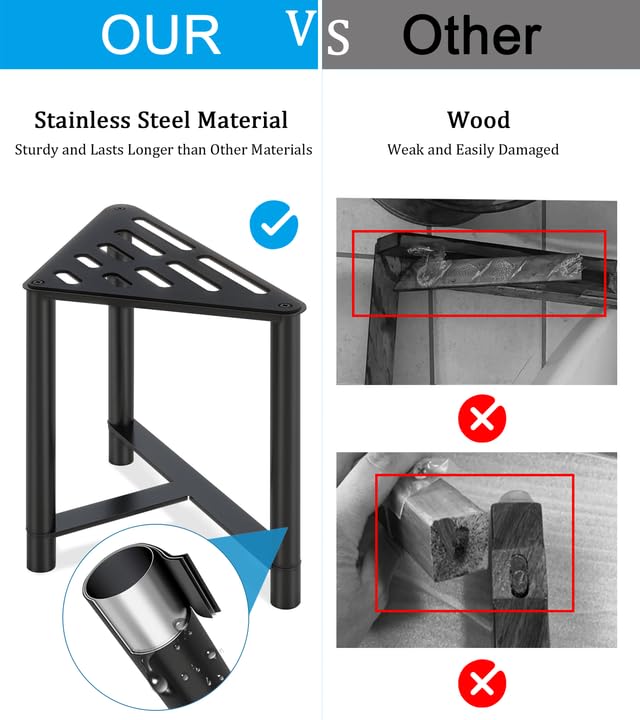 OUR VS Other

Stainless Steel Material
Sturdy and Lasts Longer than Other Materials

Wood
Weak and Easily Damaged