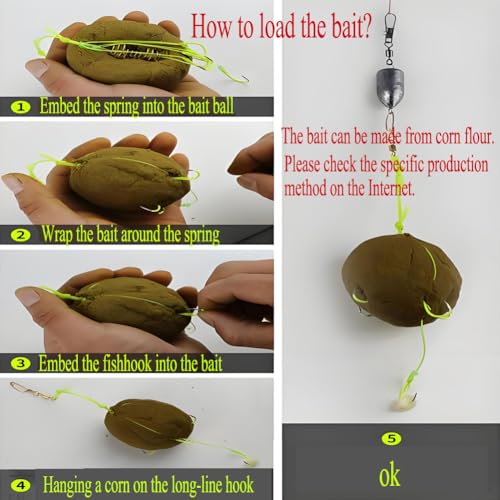 How to load the bait?

1 Embed the spring into the bait ball

2 Wrap the bait around the spring

3 Embed the fishhook into the bait

4 Hanging a corn on the long-line hook

The bait can be made from corn flour. Please check the specific production method on the Internet.

5

ok