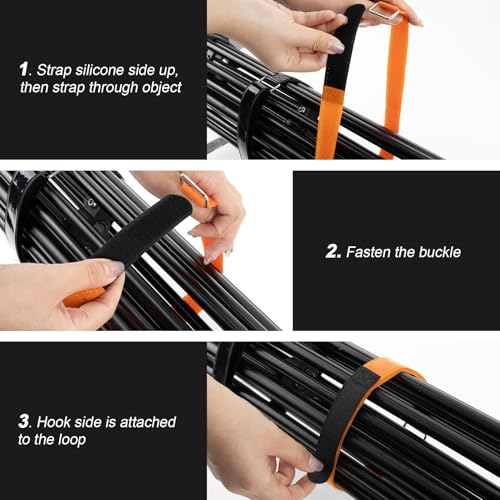 1. Strap silicone side up, then strap through object

2. Fasten the buckle

3. Hook side is attached to the loop