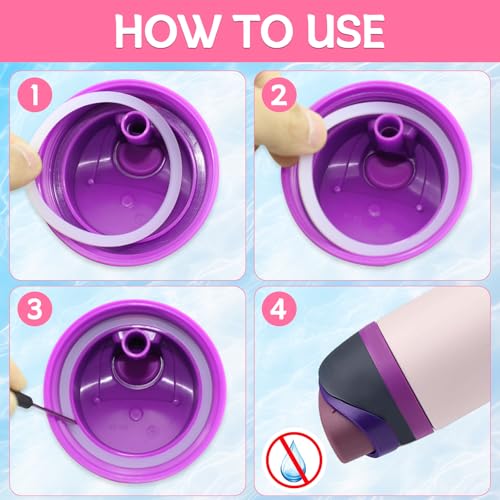 HOW TO USE

1

2

3

4