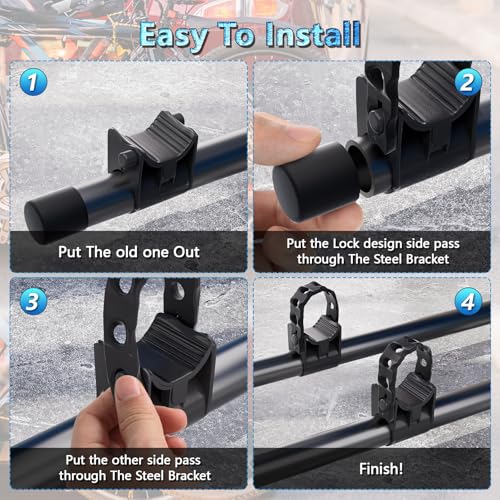 Easy To Install

1

Put The old one Out

2

Put the Lock design side pass through The Steel Bracket

3

Put the other side pass through The Steel Bracket

4

Finish!