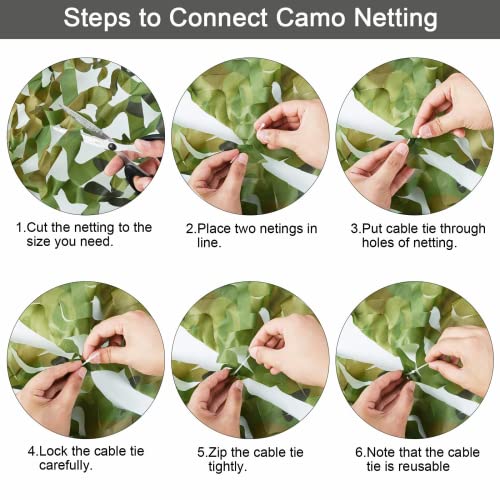 Steps to Connect Camo Netting

1.Cut the netting to the size you need.

2.Place two netings in line.

3.Put cable tie through holes of netting.

4.Lock the cable tie carefully.

5.Zip the cable tie tightly.

6.Note that the cable tie is reusable