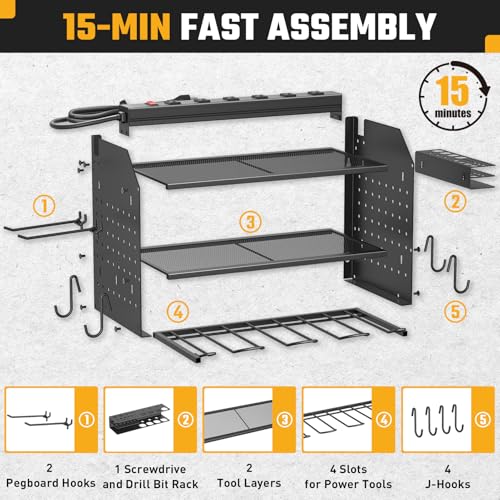 15-MIN FAST ASSEMBLY

15 minutes

①

②

③

④

⑤

①

②

③

④

⑤

2
Pegboard Hooks

1 Screwdrive and Drill Bit Rack

2
Tool Layers

4 Slots for Power Tools

4
J-Hooks