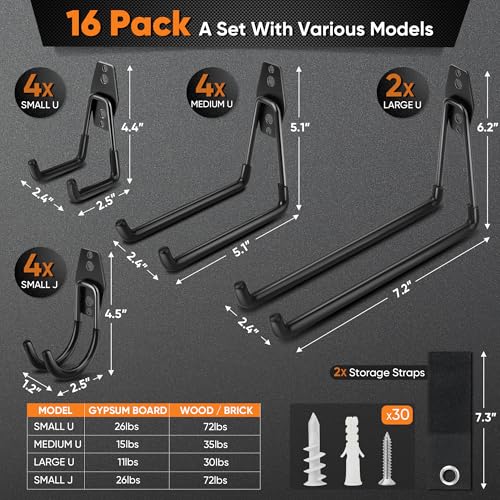 16 Pack A Set With Various Models

4x SMALL U
4.4"
2.4"
2.5"

4x MEDIUM U
5.1"
2.4"
5.1"

2x LARGE U
6.2"
2.4"
7.2"

4x SMALL J
4.5"
1.2"
2.5"

2x Storage Straps
7.3"

x30

| MODEL | GYPSUM BOARD | WOOD / BRICK |
|---|---|---|
| SMALL U | 26lbs | 72lbs |
| MEDIUM U | 15lbs | 35lbs |
| LARGE U | 11lbs | 30lbs |
| SMALL J | 26lbs | 72lbs |