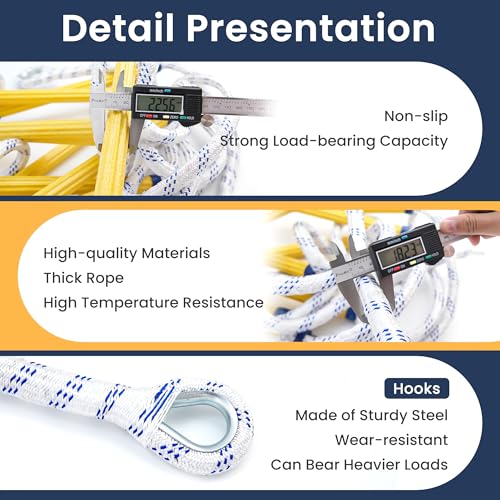 Detail Presentation

22.56

Non-slip
Strong Load-bearing Capacity

High-quality Materials
Thick Rope
High Temperature Resistance

18.23

Hooks
Made of Sturdy Steel
Wear-resistant
Can Bear Heavier Loads